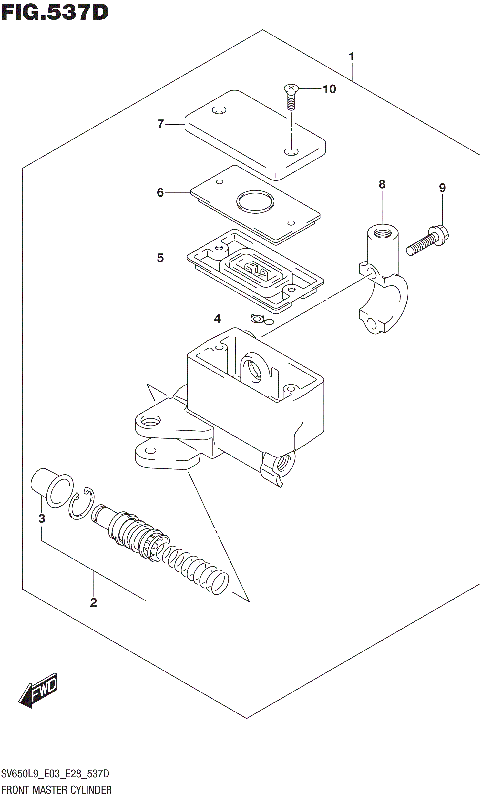 FIG.537D

1

10

7

6

8

9

5

4

3

2

FWD

SV650L9_E03_E28_537D
FRONT MASTER CYLINDER