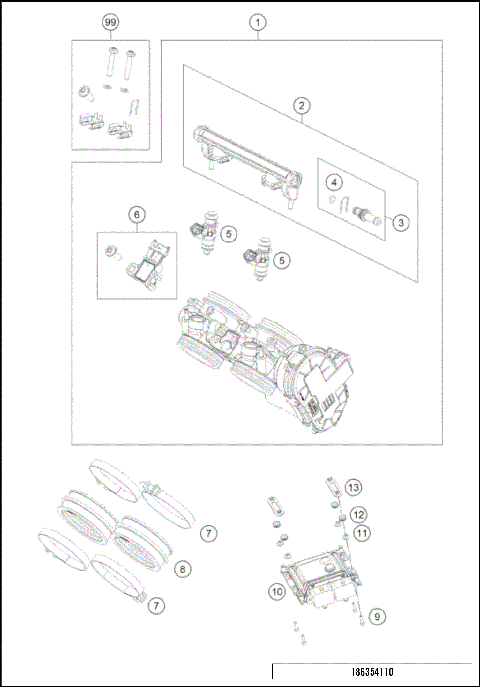 99
1
2
4
3
6
5
5
7
8
7
13
12
11
10
9
186354110