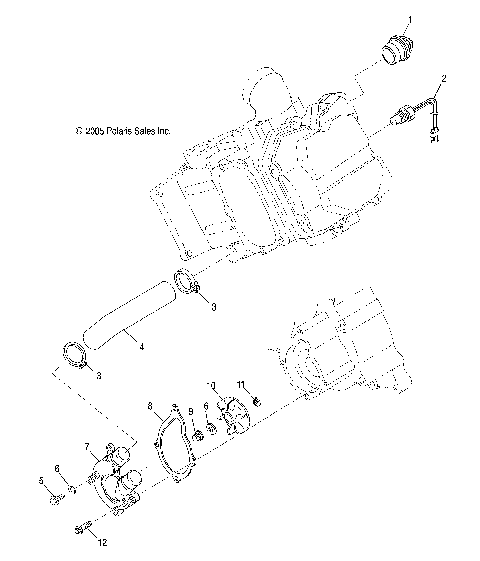 1
2
© 2005 Polaris Sales Inc.
3
4
3
10
11
8
9
6
7
6
5
12