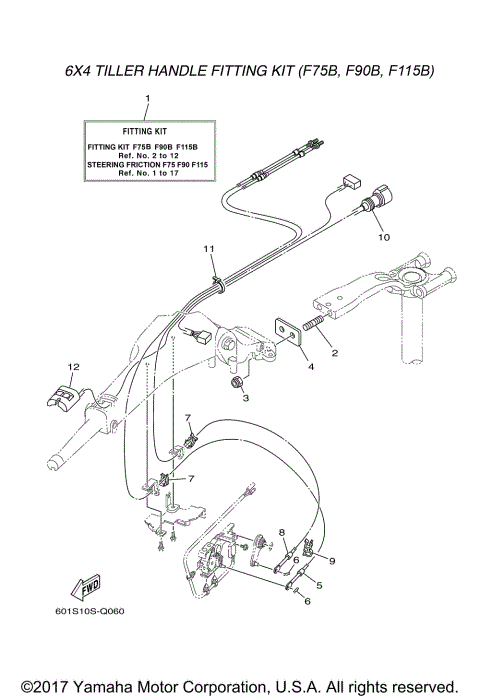 6X4 TILLER HANDLE FITTING KIT (F75B, F90B, F115B)

1

FITTING KIT

FITTING KIT F75B F90B F115B
Ref. No. 2 to 12
STEERING FRICTION F75 F90 F115
Ref. No. 1 to 17

10

11

2

4

3

12

7

7

8

6

9

5

6

FWD

601S10S-Q060

©2017 Yamaha Motor Corporation, U.S.A. All rights reserved.