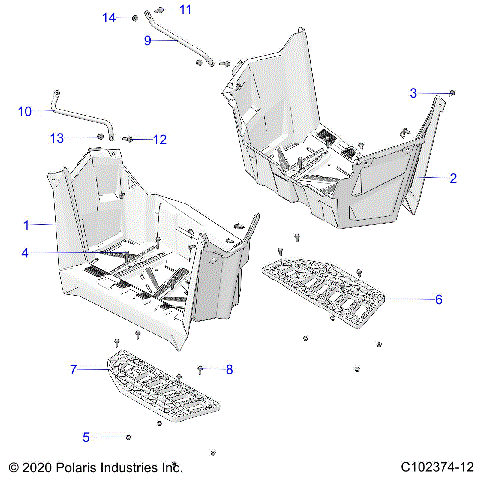 14
11
9
3
10
13
12
2
1
4
6
7
8
5
© 2020 Polaris Industries Inc.
C102374-12