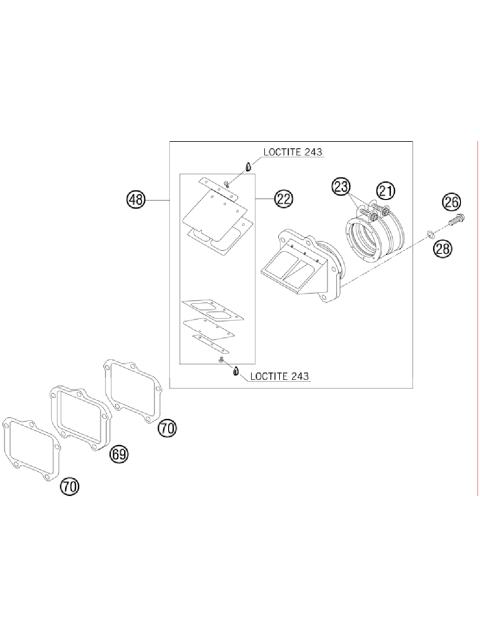 LOCTITE 243

48

22

23

21

26

28

LOCTITE 243

70

69

70