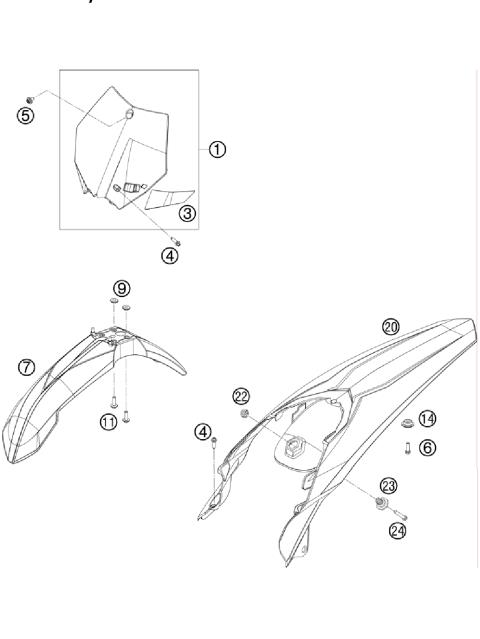 5
1
3
4
9
7
11
20
22
4
14
6
23
24