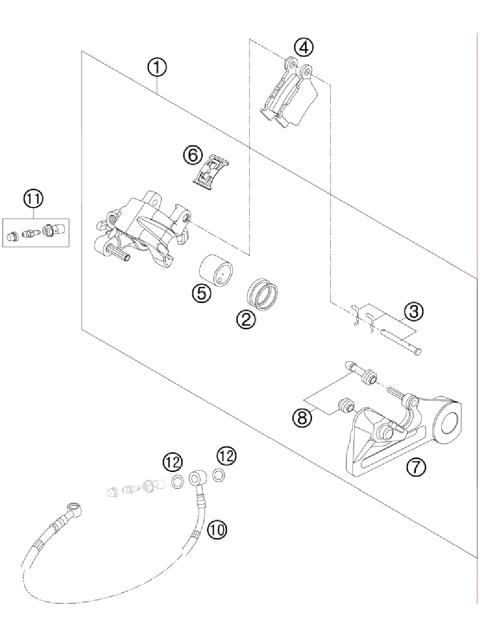 1
4
6
11
5
2
3
8
7
12
12
10