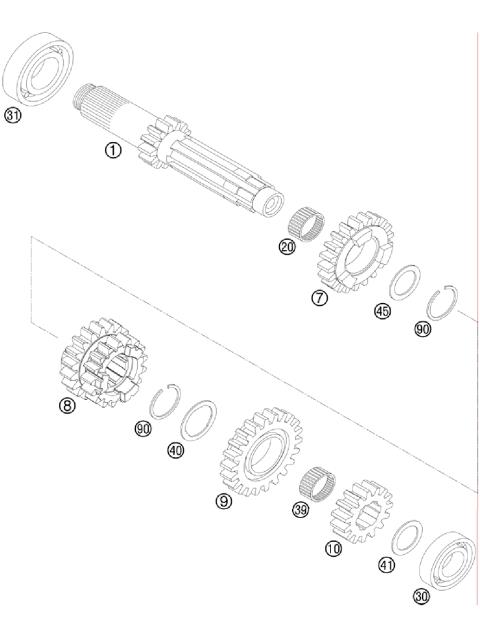 31
1
20
7
45
90
8
90
40
9
39
10
41
30