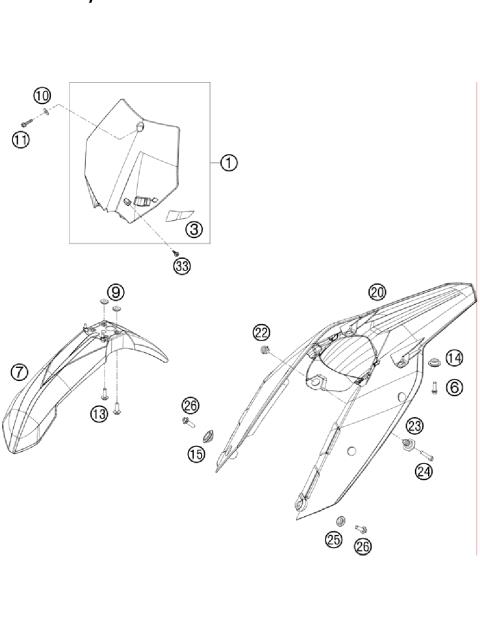 10
11
1
3
33
9
7
13
20
22
14
6
26
15
23
24
25
26