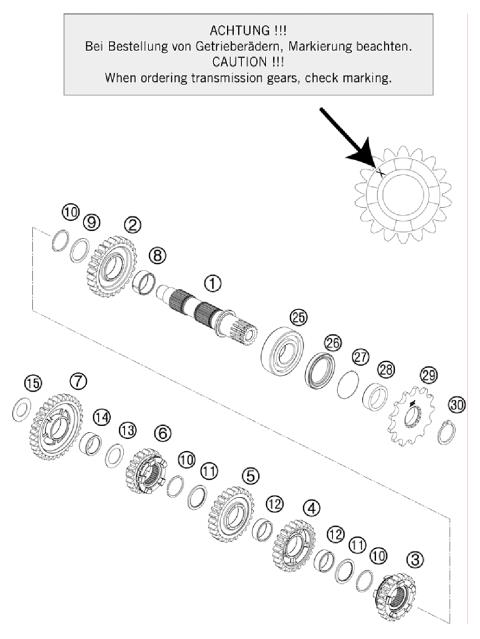 ACHTUNG !!!
Bei Bestellung von Getrieberädern, Markierung beachten.
CAUTION !!!
When ordering transmission gears, check marking.

10 9 2 8 1 25 26 27 28 29 30

15 7 14 13 6 10 11 5 12 4 12 11 10 3