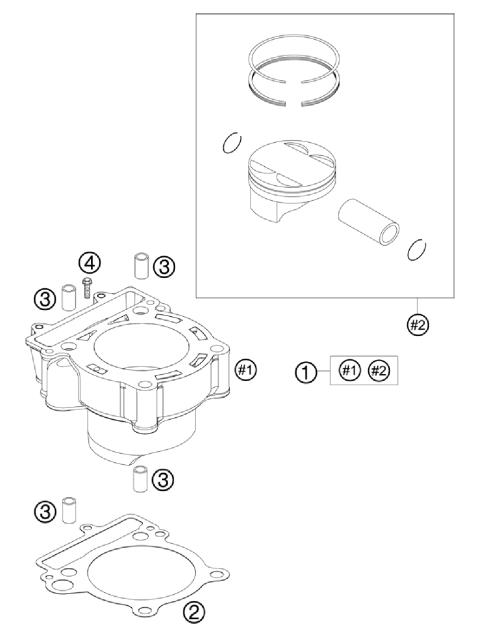 4
3
3
#2
#1
1
#1
#2
3
3
2