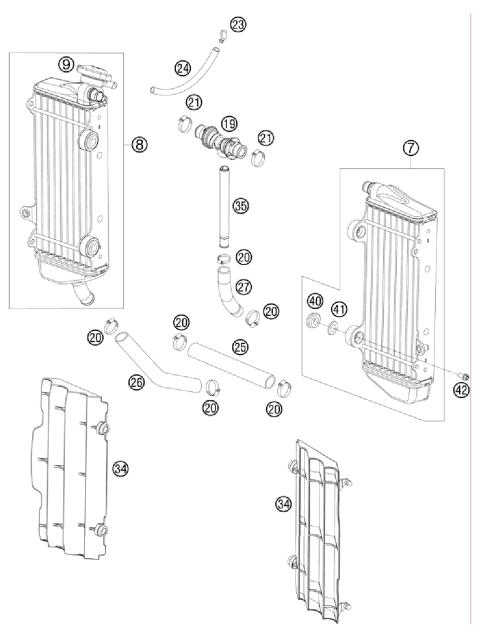 23
9
24
21
19
21
8
7
35
20
27
20
40
41
20
20
25
26
20
20
42
34
34