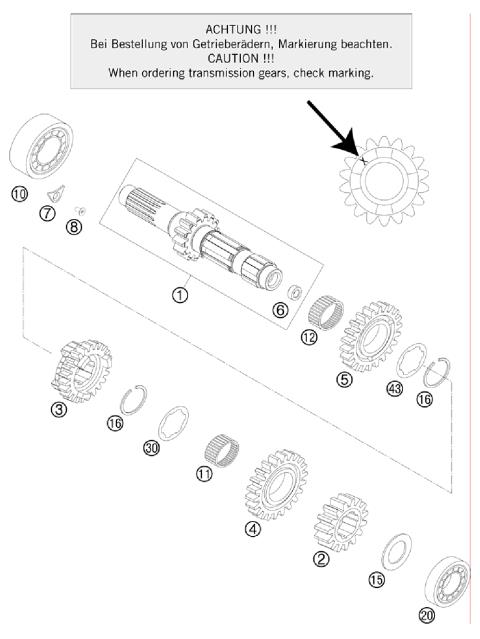 ACHTUNG !!!
Bei Bestellung von Getrieberädern, Markierung beachten.
CAUTION !!!
When ordering transmission gears, check marking.

10
7
8
1
6
12
5
43
16
3
16
30
11
4
2
15
20