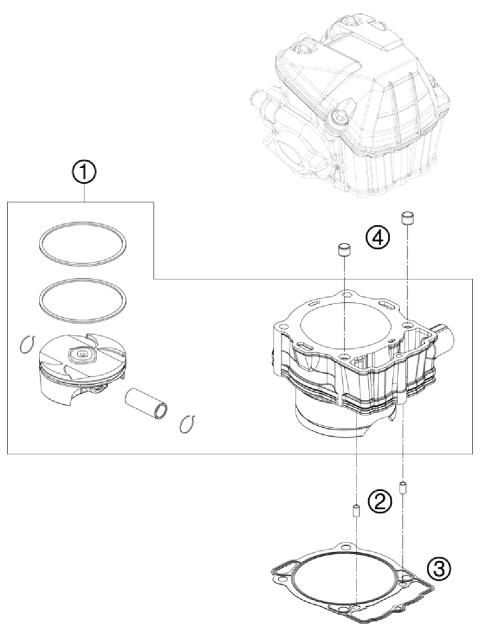 1
4
2
3