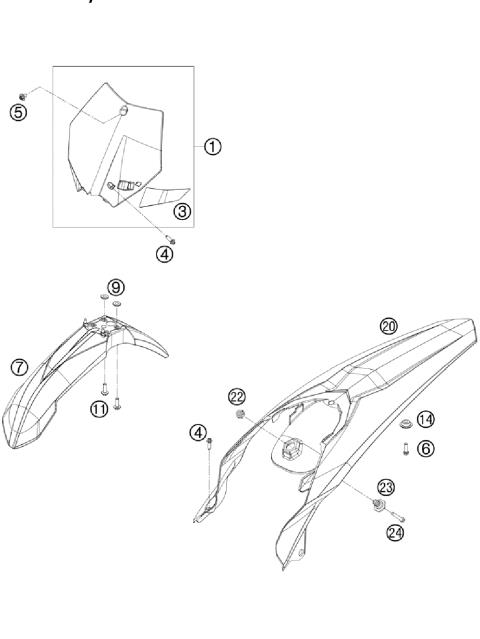 5
1
3
4
9
7
11
20
22
4
14
6
23
24