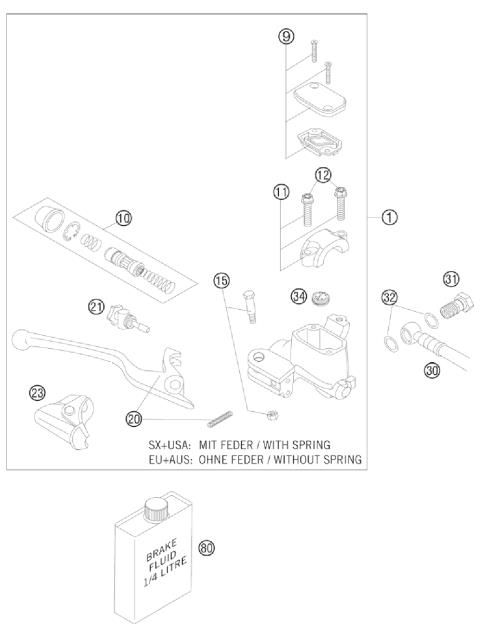 9

12

11

1

10

15

34

31

32

21

30

23

20

SX+USA: MIT FEDER / WITH SPRING
EU+AUS: OHNE FEDER / WITHOUT SPRING

BRAKE FLUID 1/4 LITRE

80