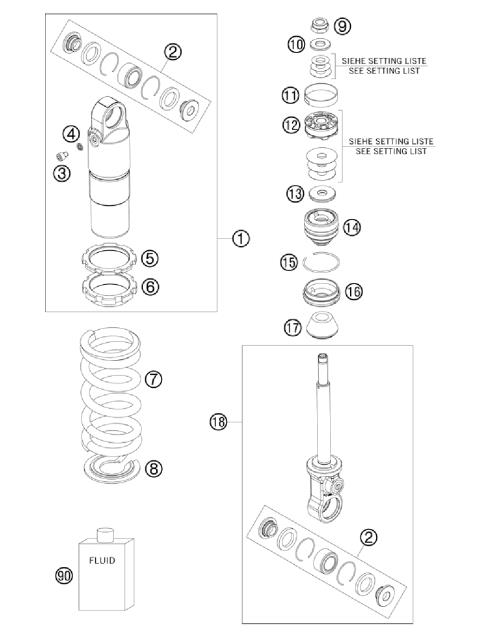 2
4
3
1
5
6
7
8
FLUID
90
9
10
SIEHE SETTING LISTE
SEE SETTING LIST
11
12
SIEHE SETTING LISTE
SEE SETTING LIST
13
14
15
16
17
18
2