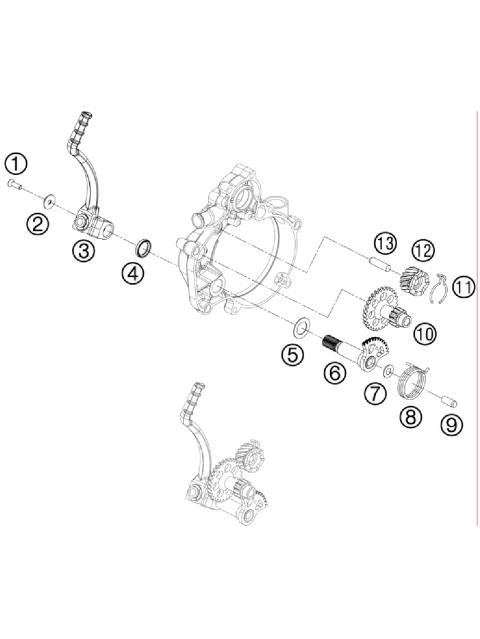 1
2
3
4
13
12
11
10
5
6
7
8
9