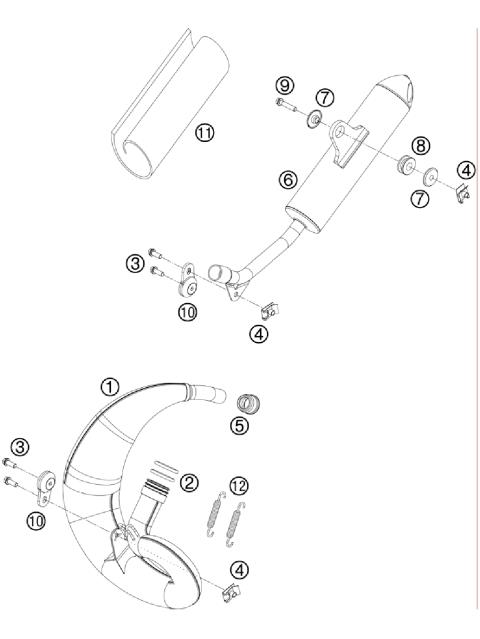 11
9
7
8
4
6
7
3
10
4
1
5
3
2
12
10
4