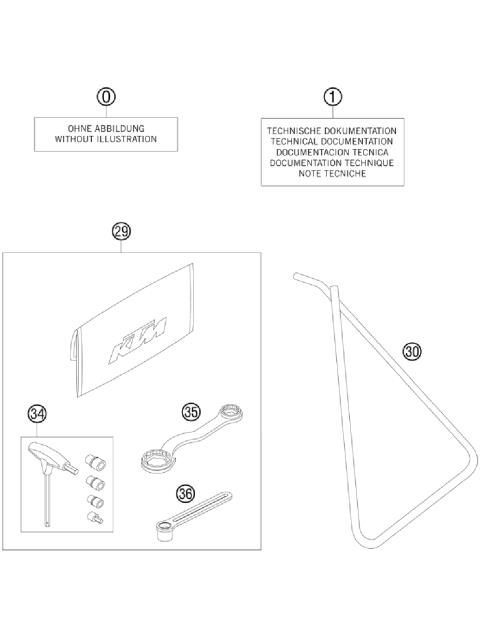 0

OHNE ABBILDUNG
WITHOUT ILLUSTRATION

1

TECHNISCHE DOKUMENTATION
TECHNICAL DOCUMENTATION
DOCUMENTACION TECNICA
DOCUMENTATION TECHNIQUE
NOTE TECNICHE

29

KTM

30

34

35

36