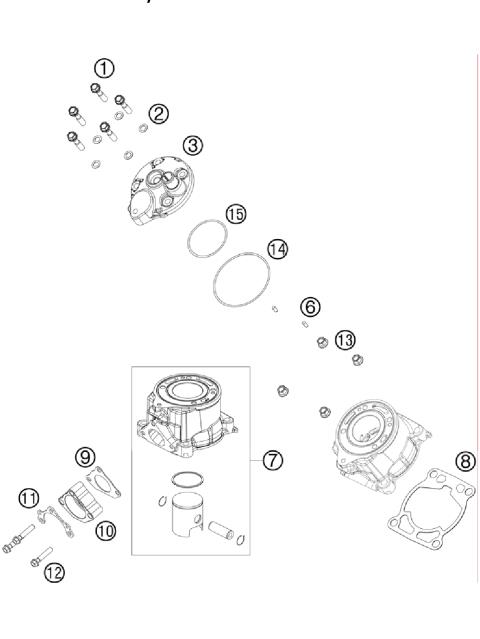 1
2
3
15
14
6
13
7
8
9
11
10
12