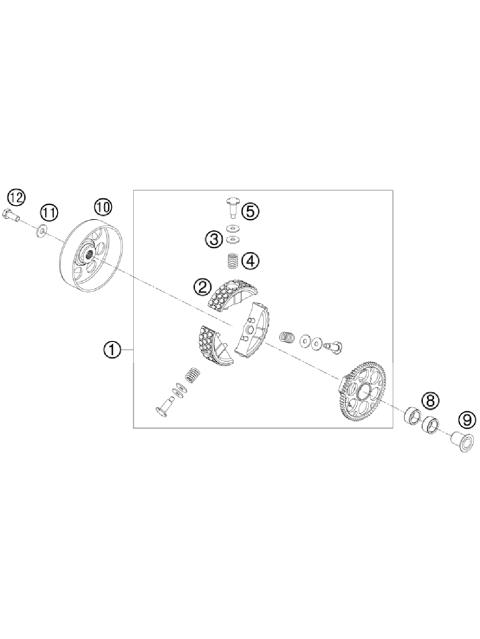 12
11
10
5
3
4
2
1
8
9