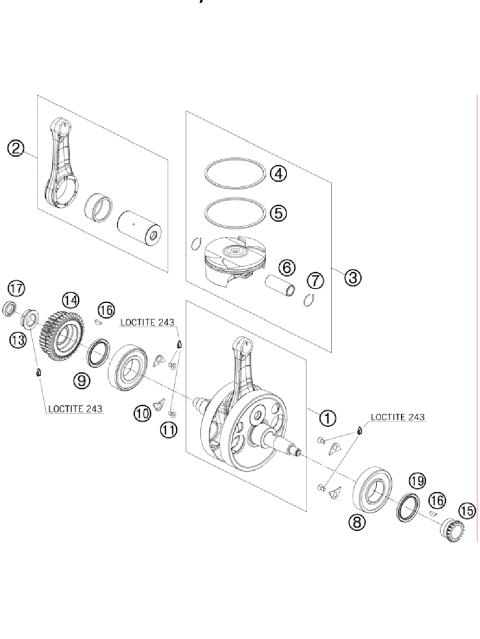 2
4
5
6
7
3
17
14
16
LOCTITE 243
13
9
LOCTITE 243
10
11
1
LOCTITE 243
19
16
15
8