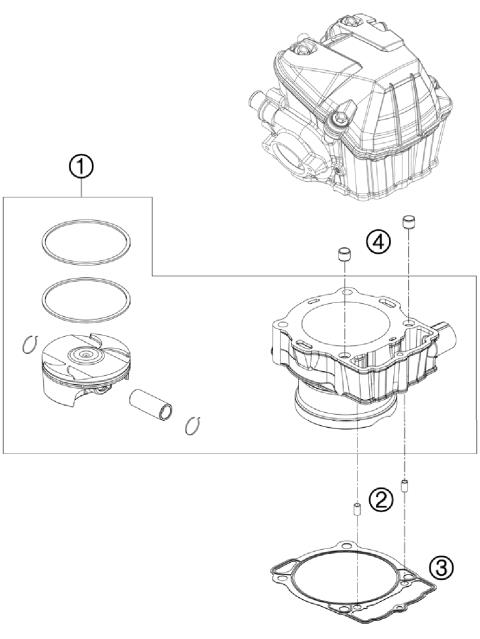 1
4
2
3