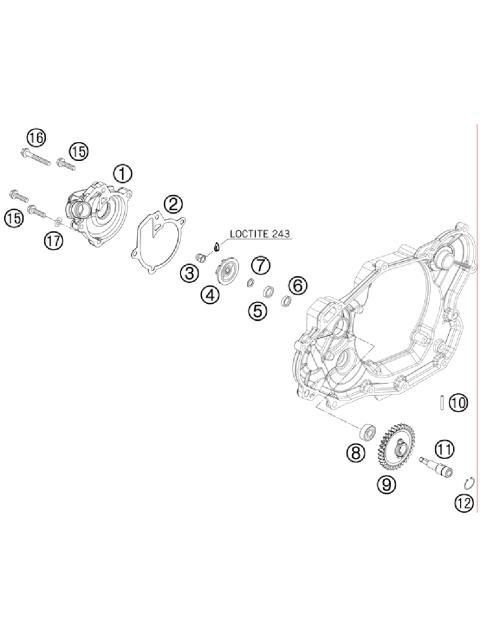 16
15
1
15
17
2
LOCTITE 243
3
4
7
5
6
10
8
9
11
12