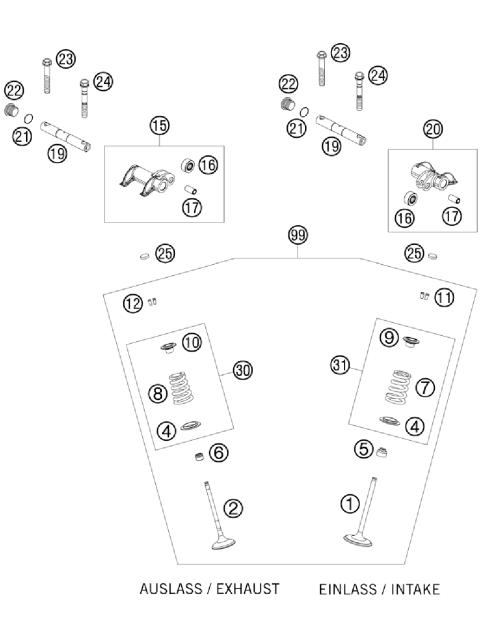 23
24
22
21
19
15
16
17
23
24
22
21
19
20
16
17
99
25
25
12
11
10
30
8
4
6
2
9
31
7
4
5
1

AUSLASS / EXHAUST

EINLASS / INTAKE