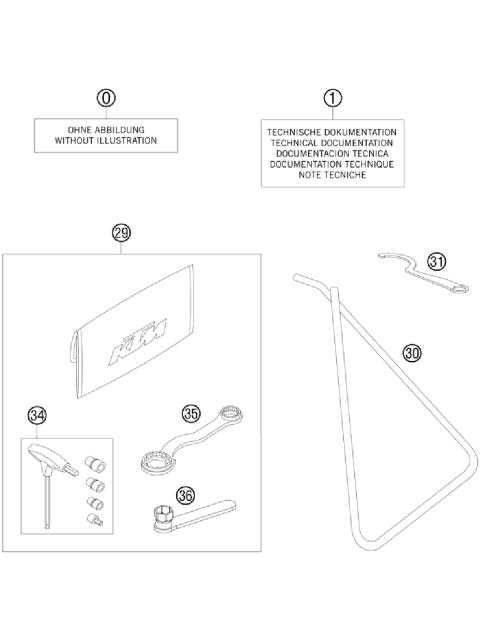 0

OHNE ABBILDUNG
WITHOUT ILLUSTRATION

1

TECHNISCHE DOKUMENTATION
TECHNICAL DOCUMENTATION
DOCUMENTACION TECNICA
DOCUMENTATION TECHNIQUE
NOTE TECNICHE

29

KTM

31

30

34

35

36