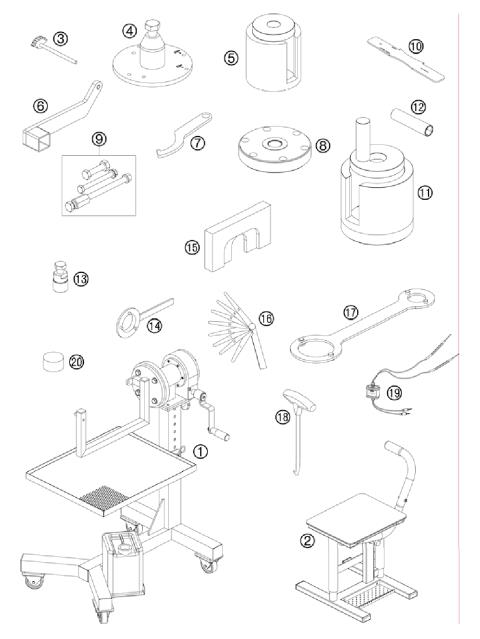 3
4
5
10
6
12
9
7
8
11
15
13
14
16
17
20
19
18
1
2