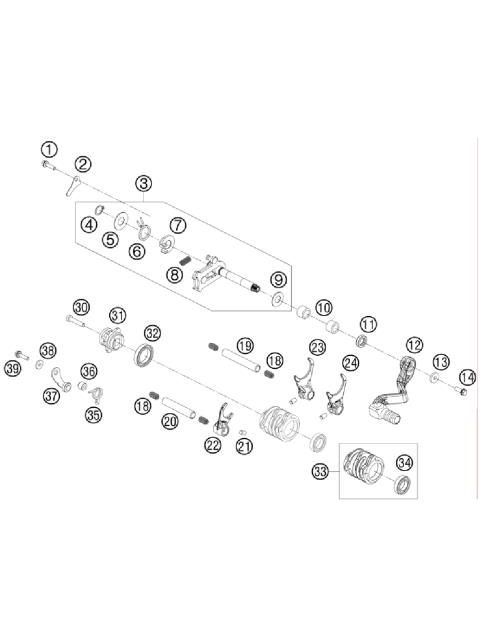 1
2
3
4
5
6
7
8
9
10
11
12
13
14
30
31
32
19
18
23
24
38
39
36
37
35
18
20
22
21
33
34