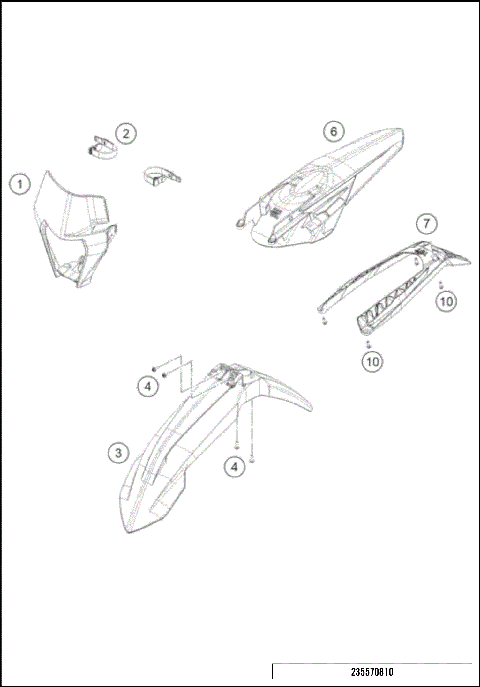 2
6
1
7
10
10
4
3
4
235570810