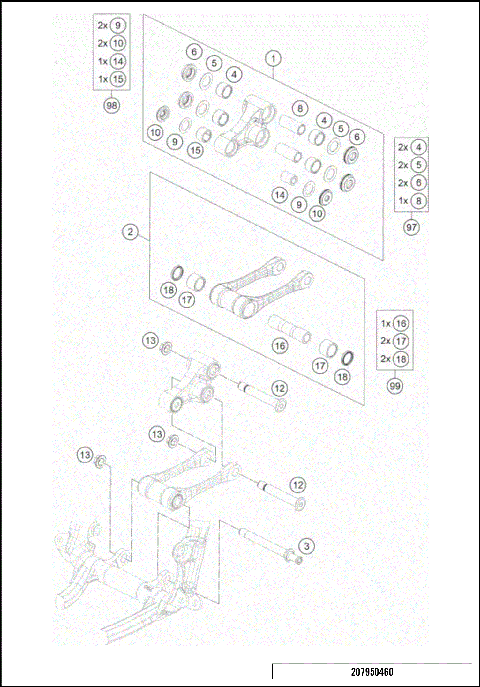 2x 9
2x 10
1x 14
1x 15
98

1
6
5
4
8
4
5
6
10
9
15
14
9
10

2x 4
2x 5
2x 6
1x 8
97

2
18
17
16
17
18

1x 16
2x 17
2x 18
99

13
12
13
13
12
3

207950460