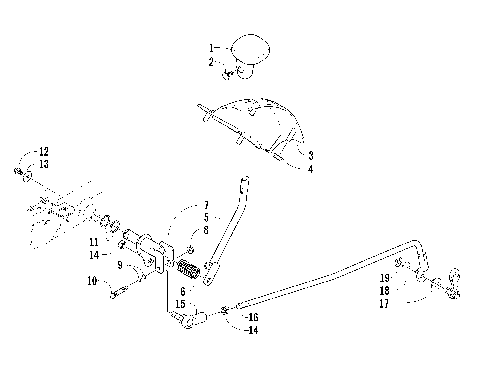 1
2
3
4
12
13
7
5
8
11
14
9
10
6
15
16
14
19
18
17