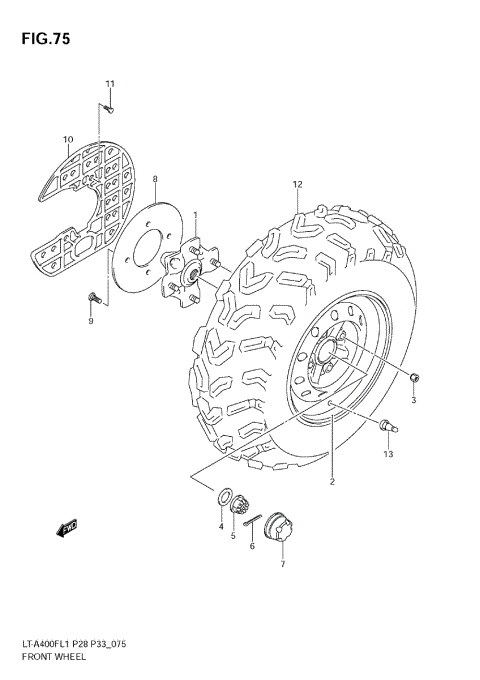 FIG.75

11

10

8

1

12

9

3

13

2

4

5

6

7

FWD

LT-A400FL1 P28 P33_075
FRONT WHEEL