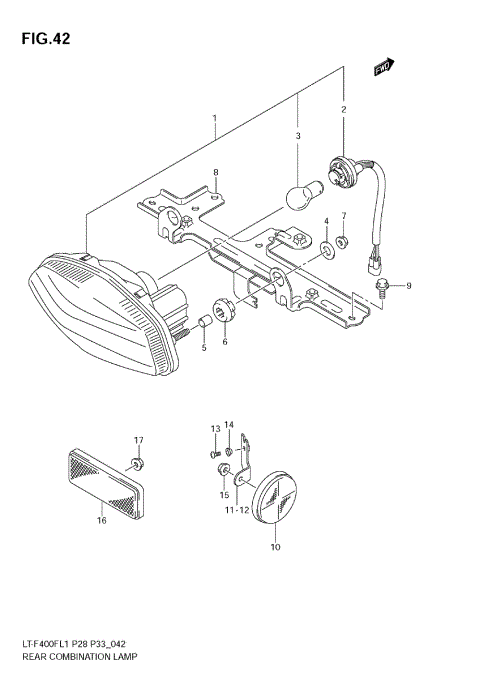 FIG.42

FWD

1
2
3
8
4
7
9
5
6

17
13
14
15
11-12
16
10

LT-F400FL1 P28 P33_042
REAR COMBINATION LAMP