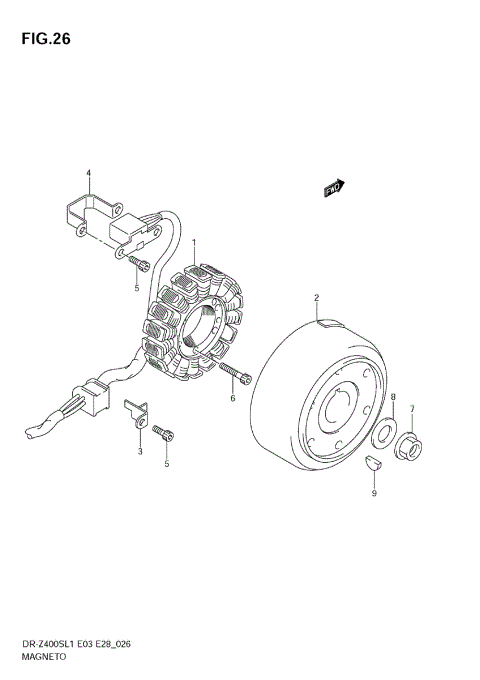 FIG.26

4

FWD

1

5

2

6

8

7

3

5

9

DR-Z400SL1 E03 E28_026
MAGNETO