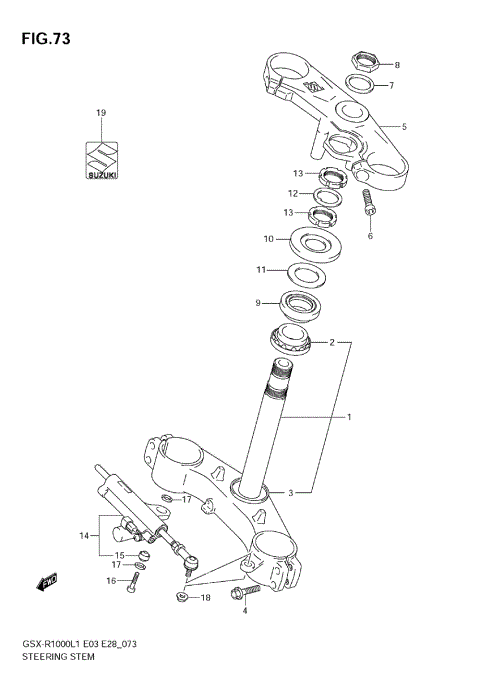 FIG.73

19

SUZUKI

8
7
5
13
12
13
6
10
11
9
2
1
3
17
14
15
17
16
18
4

FWD

GSX-R1000L1 E03 E28_073
STEERING STEM