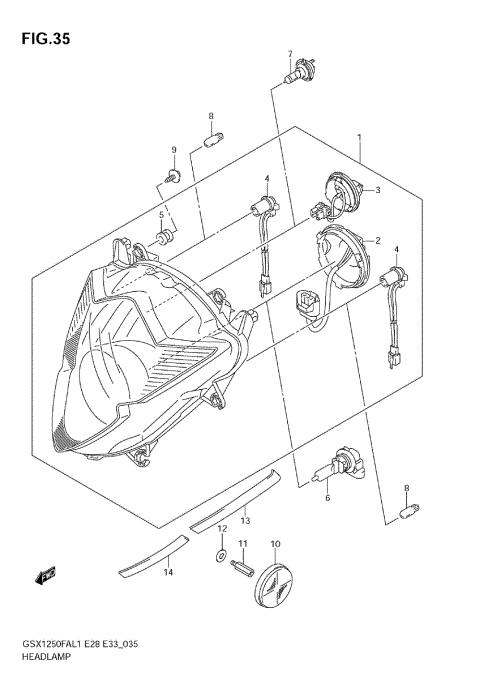 FIG.35

7
8
1
9
4
3
5
2
4
6
8
13
12
11
10
14

GSX1250FAL1 E28 E33_035
HEADLAMP