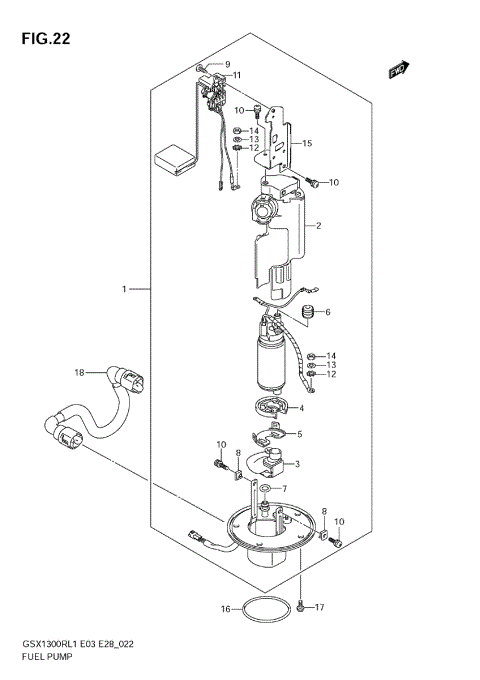 FIG.22

FWD

9
11
10
14
13
12
15
10
2
1
6
14
13
12
18
4
5
10
8
3
7
8
10
16
17

GSX1300RL1 E03 E28_022
FUEL PUMP