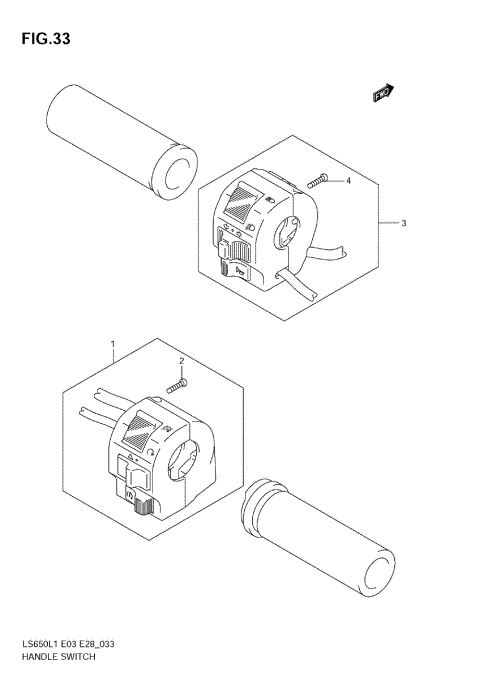 FIG.33

FWD

4

3

1

2

LS650L1 E03 E28_033
HANDLE SWITCH