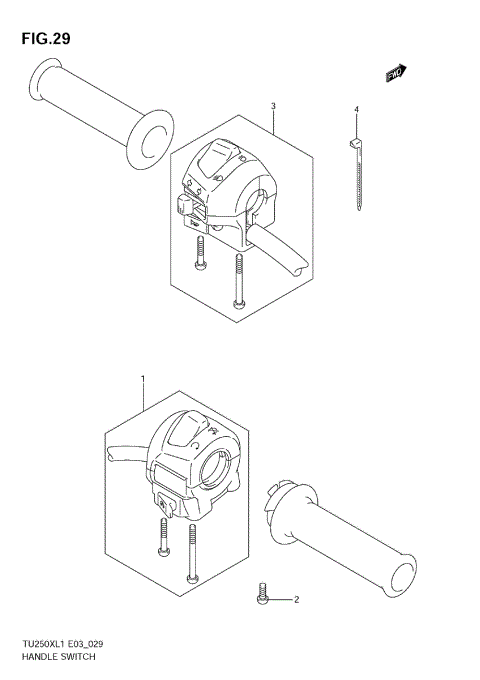 FIG.29

FWD

3

4

1

2

TU250XL1 E03_029
HANDLE SWITCH