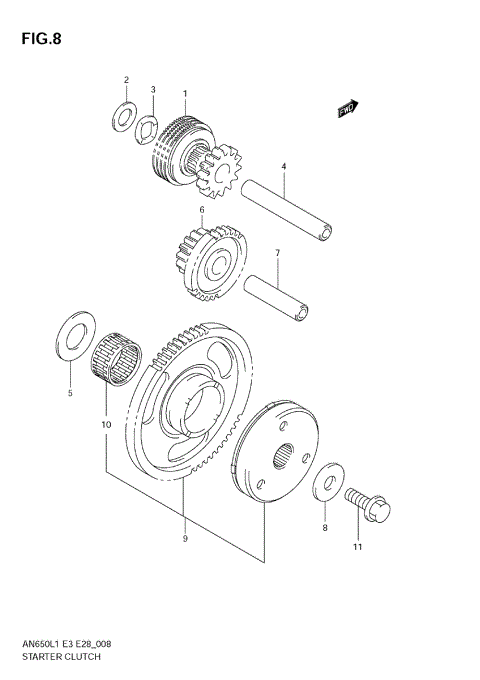 FIG.8

2
3
1
FWD
4
6
7
5
10
9
8
11

AN650L1 E3 E28_008
STARTER CLUTCH