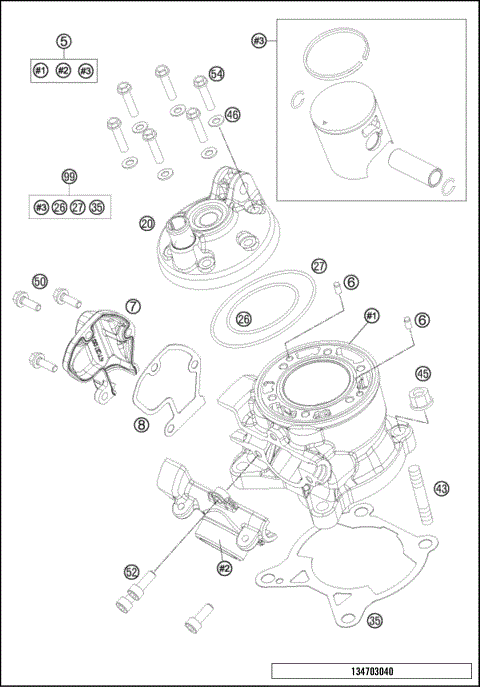 5
#1 #2 #3

#3

54

46

99
#3 26 27 35

20

27

6

50

7

26

#1

6

45

8

43

52

#2

35

134703040