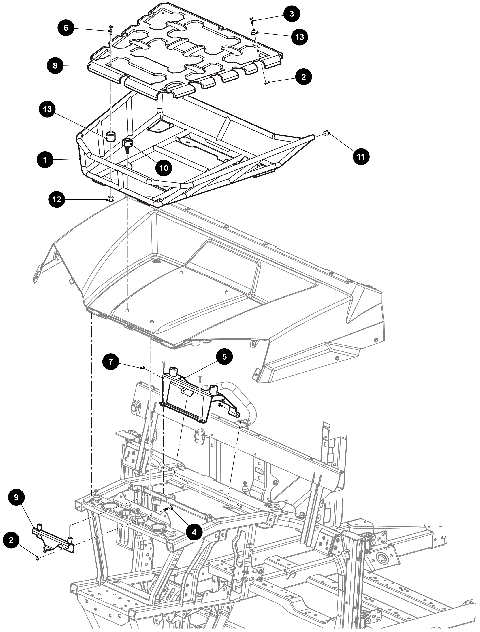 6
3
13
8
2
13
1
10
11
12
7
5
9
4
2