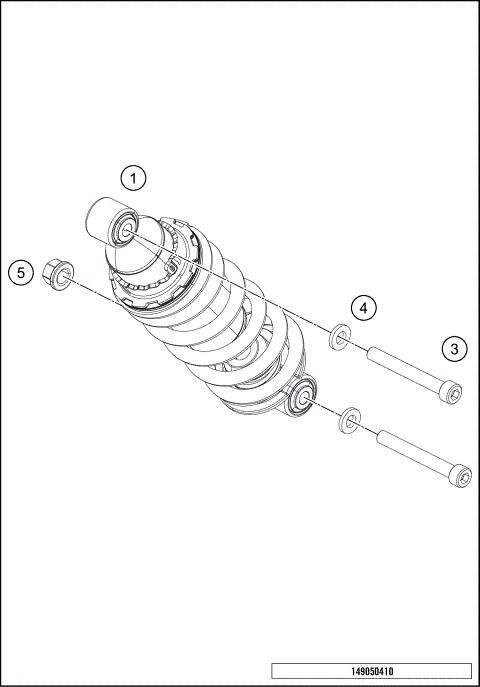 1
5
4
3
149050410