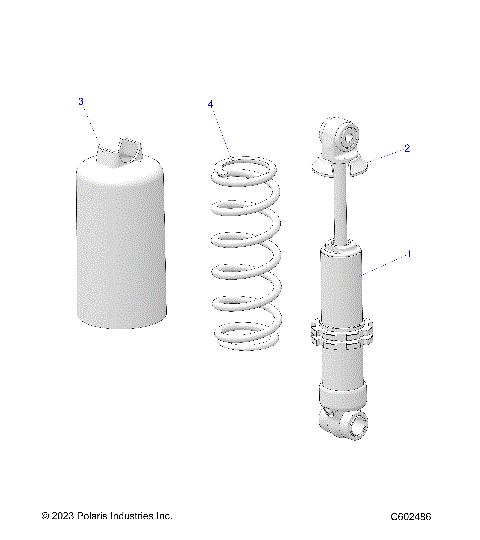 3
4
2
1
© 2023 Polaris Industries Inc.
C602486