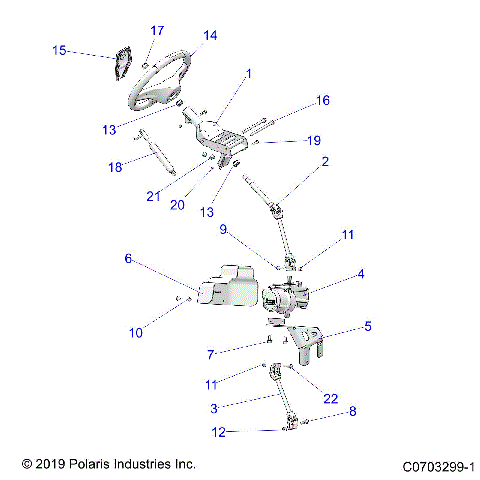 17
14
15
1
16
13
19
18
2
21
20
13
9
11
6
4
10
5
7
11
22
3
8
12

© 2019 Polaris Industries Inc.

C0703299-1