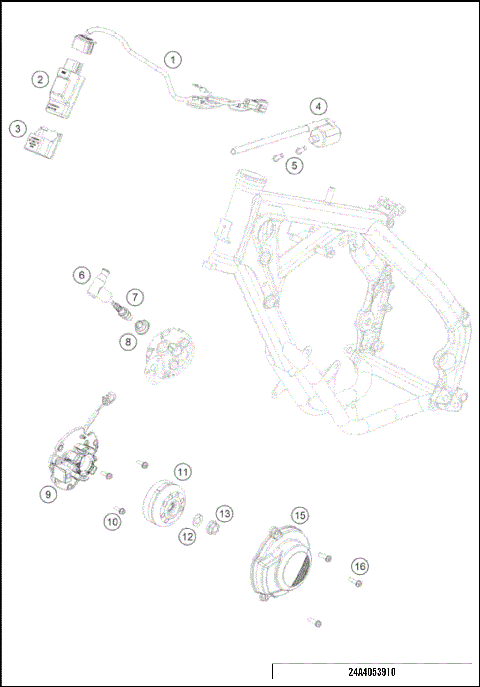 1
2
3
4
5
6
7
8
9
10
11
12
13
15
16
24A4053910