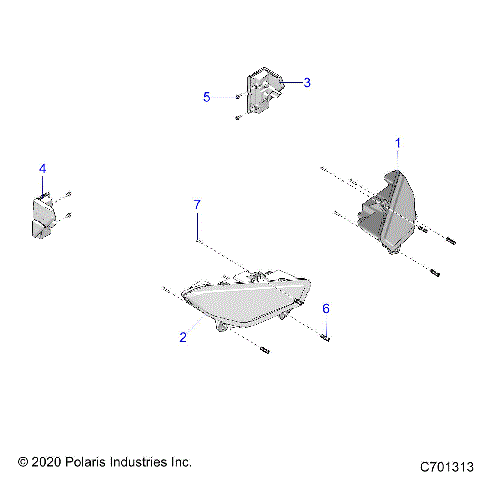 3
5
1
4
7
6
2
© 2020 Polaris Industries Inc.
C701313