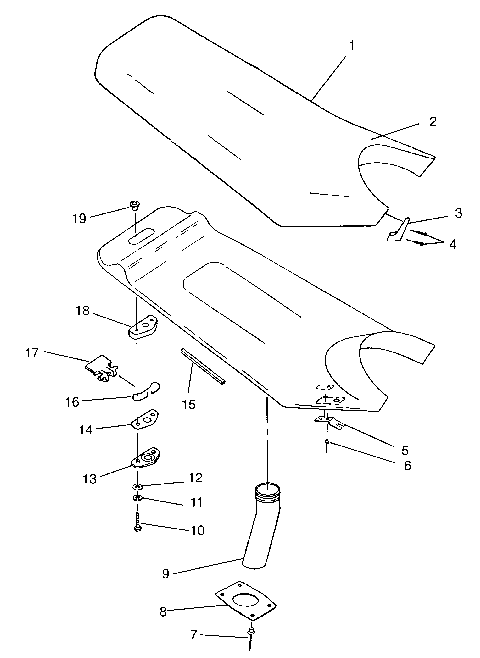 1
2
3
4
19
18
17
16
15
14
13
12
11
10
5
6
9
8
7